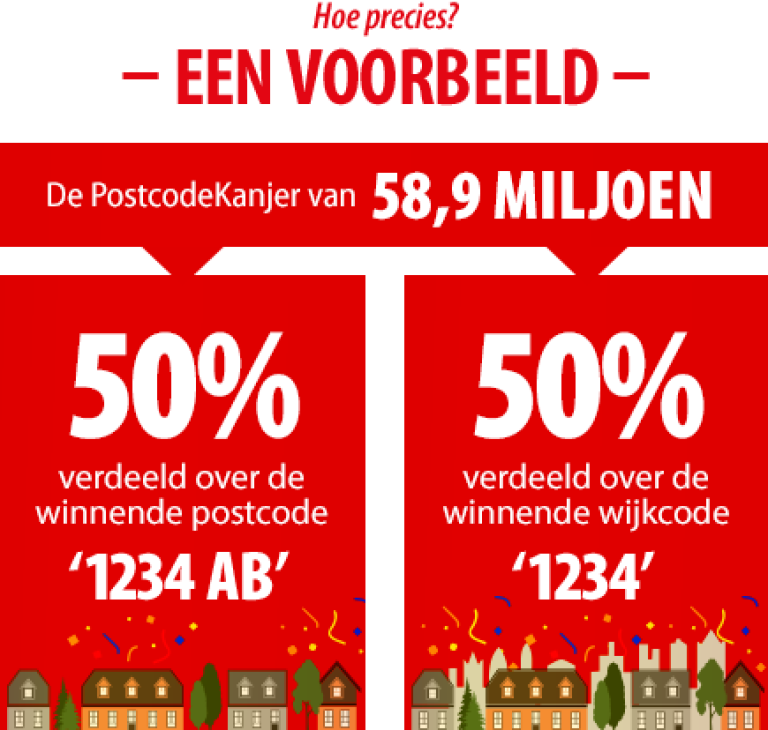 Hoe precies?

– EEN VOORBEELD –

De PostcodeKanjer van 58,9 MILJOEN

50%
verdeeld over de winnende postcode
‘1234 AB’

50%
verdeeld over de winnende wijkcode
‘1234’